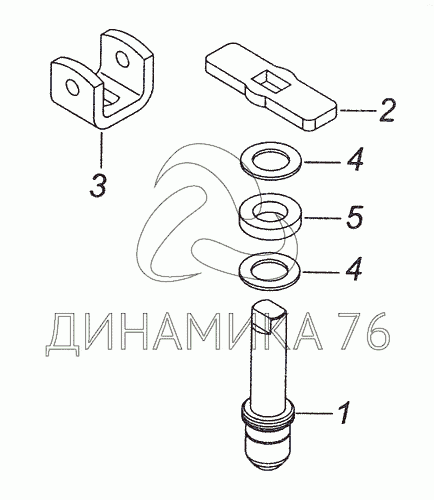 2
3
4
5
4
ДИНАМИКА 76
1